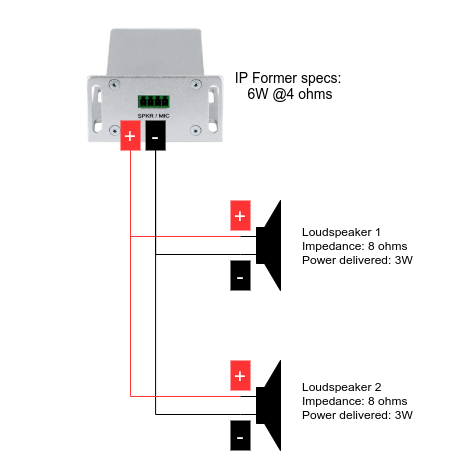 IP Former specs:
6W @4 ohms

SPKR / MIC

+

-

+

Loudspeaker 1
Impedance: 8 ohms
Power delivered: 3W

-

+

Loudspeaker 2
Impedance: 8 ohms
Power delivered: 3W

-